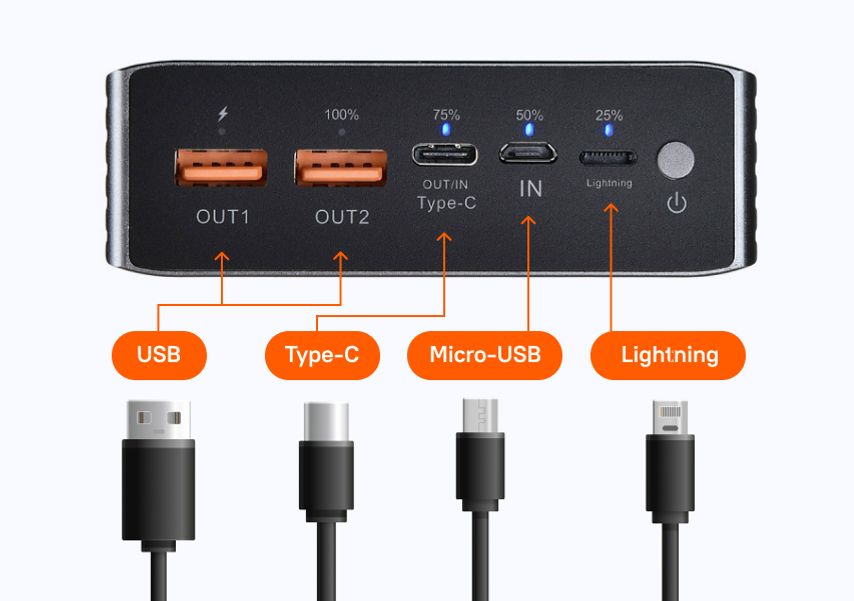 100%
75%
50%
25%
OUT1
OUT2
OUT/IN
Type-C
IN
Lightning
USB
Type-C
Micro-USB
Lightning